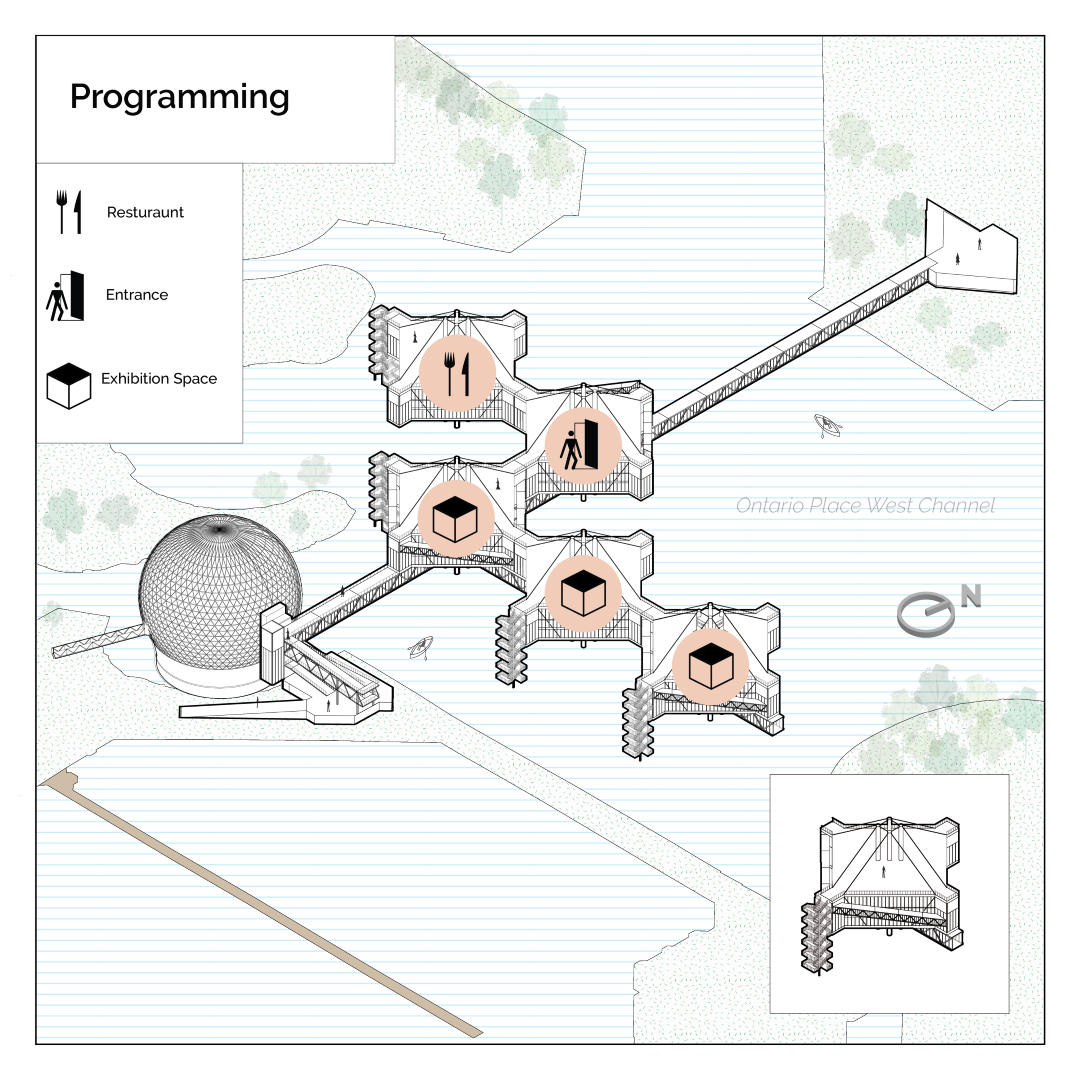 Programming

Resturaunt

Entrance

Exhibition Space

Ontario Place West Channel

N